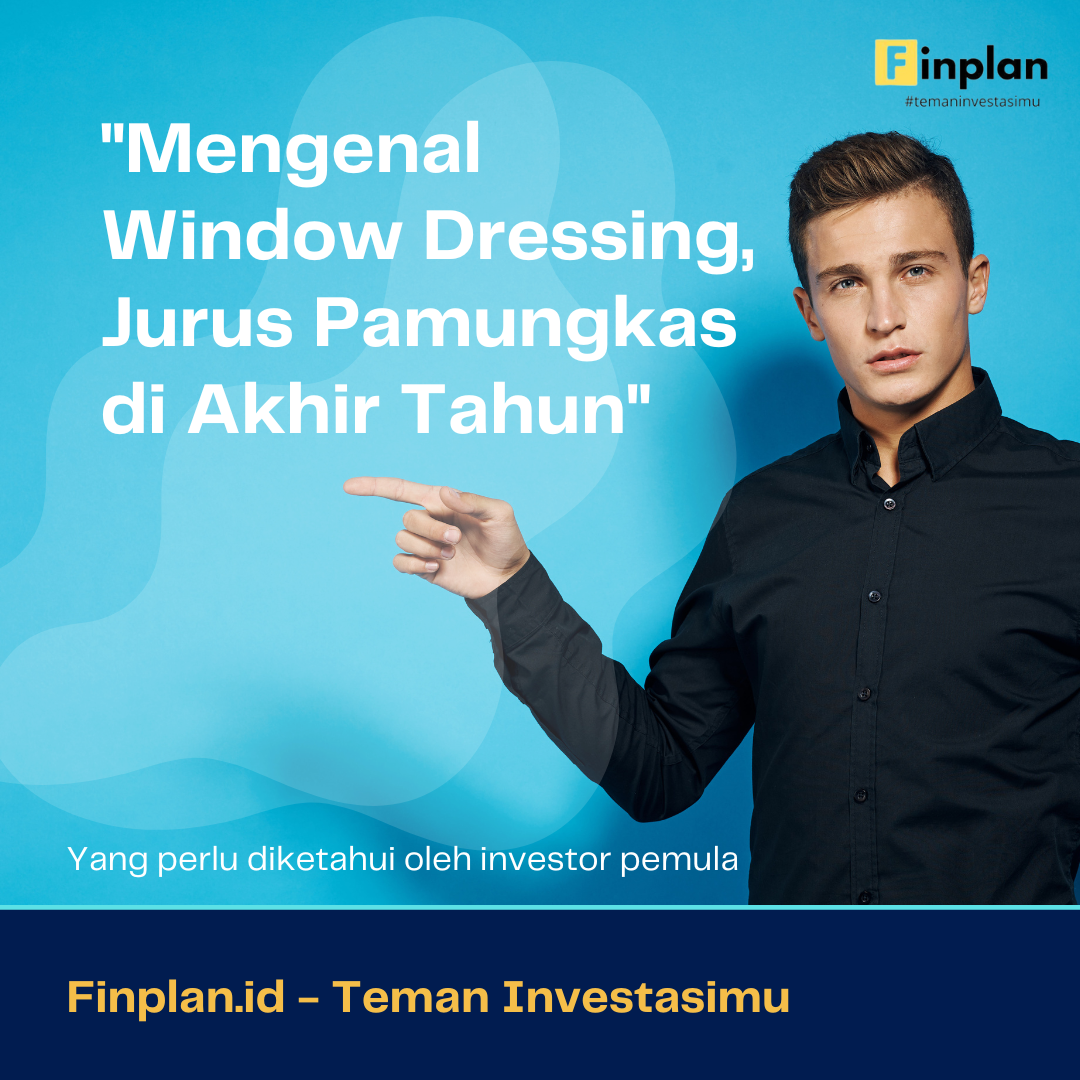 Finplan
#temaninvestasimu

"Mengenal Window Dressing, Jurus Pamungkas di Akhir Tahun"

Yang perlu diketahui oleh investor pemula

Finplan.id - Teman Investasimu